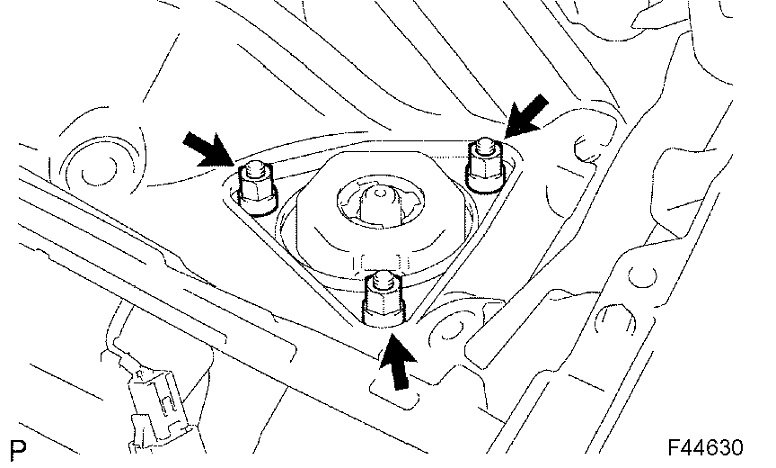 P

F44630