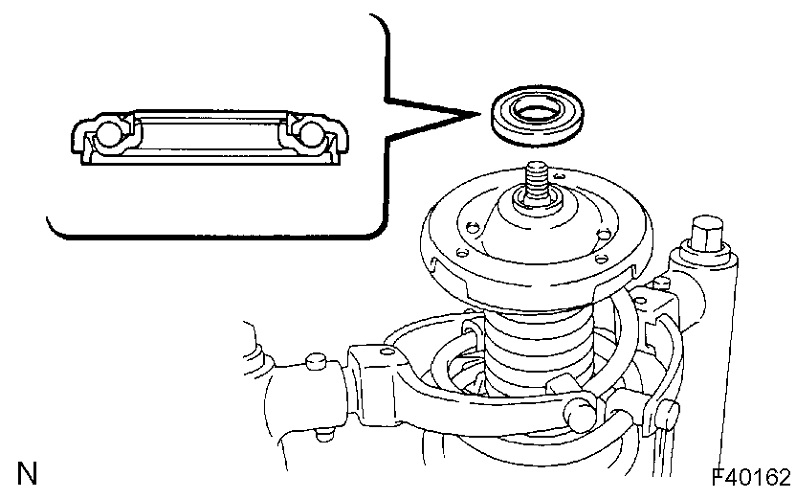 N

F40162