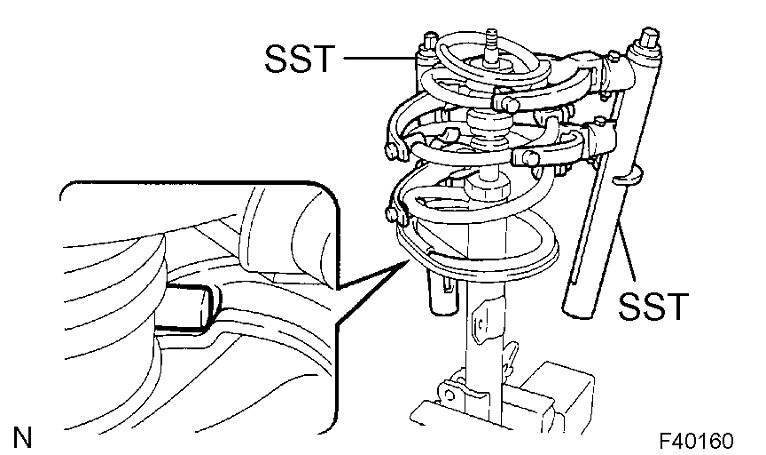 SST
SST
N
F40160