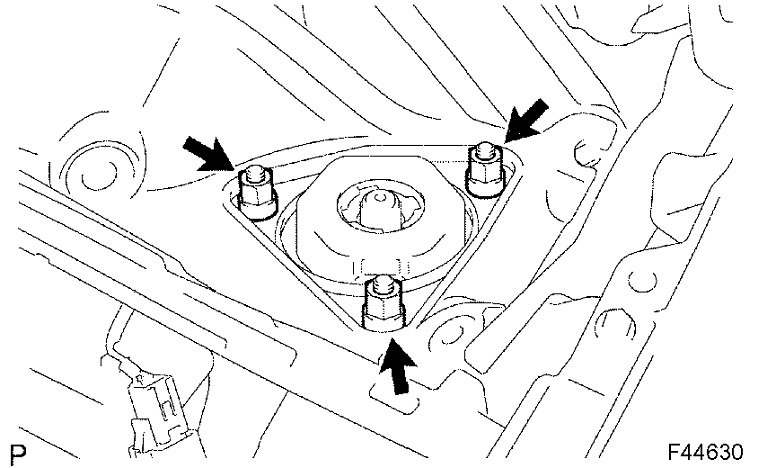 P

F44630