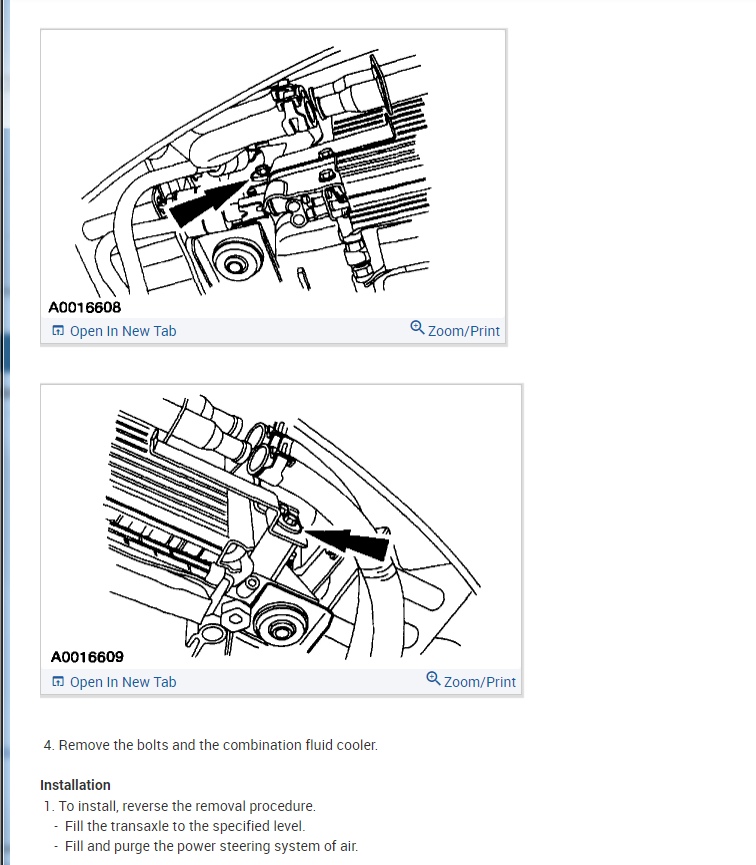 A0016608

Open In New Tab

Zoom/Print

A0016609

Open In New Tab

Zoom/Print

4. Remove the bolts and the combination fluid cooler.

Installation

1. To install, reverse the removal procedure.

- Fill the transaxle to the specified level.
- Fill and purge the power steering system of air.