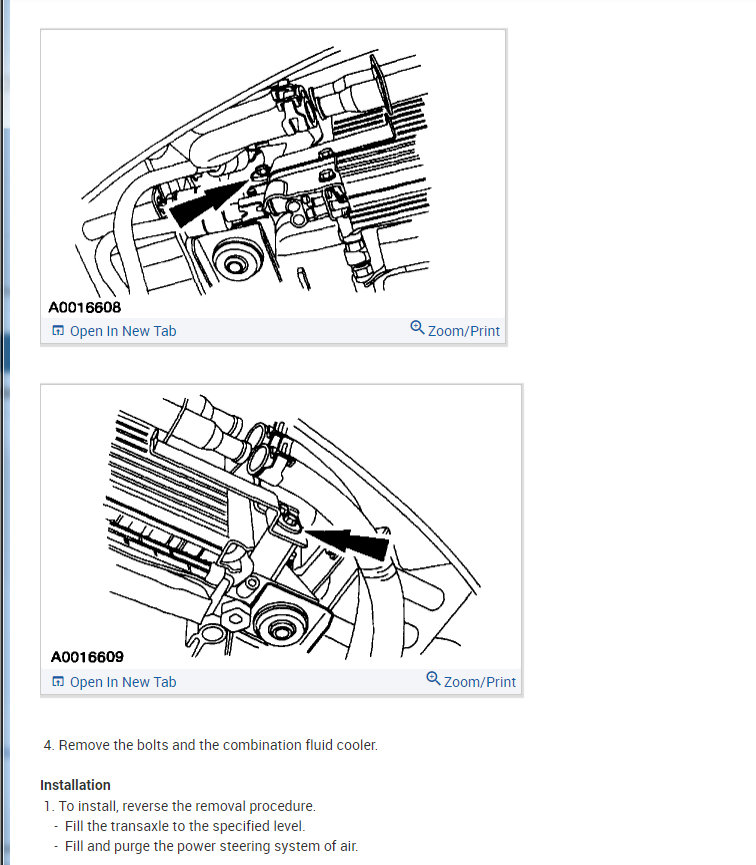 A0016608
Open In New Tab
Zoom/Print

A0016609
Open In New Tab
Zoom/Print

4. Remove the bolts and the combination fluid cooler.

Installation
1. To install, reverse the removal procedure.
- Fill the transaxle to the specified level.
- Fill and purge the power steering system of air.