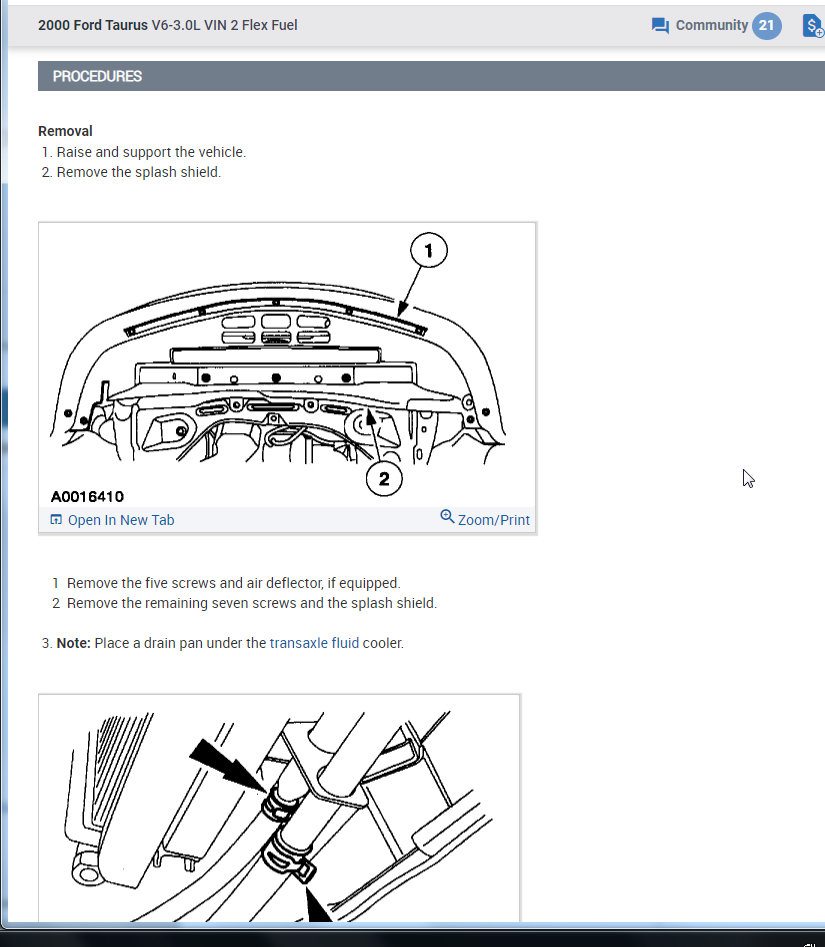 2000 Ford Taurus V6-3.0L VIN 2 Flex Fuel

Community 21

PROCEDURES

Removal

1. Raise and support the vehicle.
2. Remove the splash shield.

1

2

A0016410

Open In New Tab

Zoom/Print

1 Remove the five screws and air deflector, if equipped.
2 Remove the remaining seven screws and the splash shield.

3. Note: Place a drain pan under the transaxle fluid cooler.