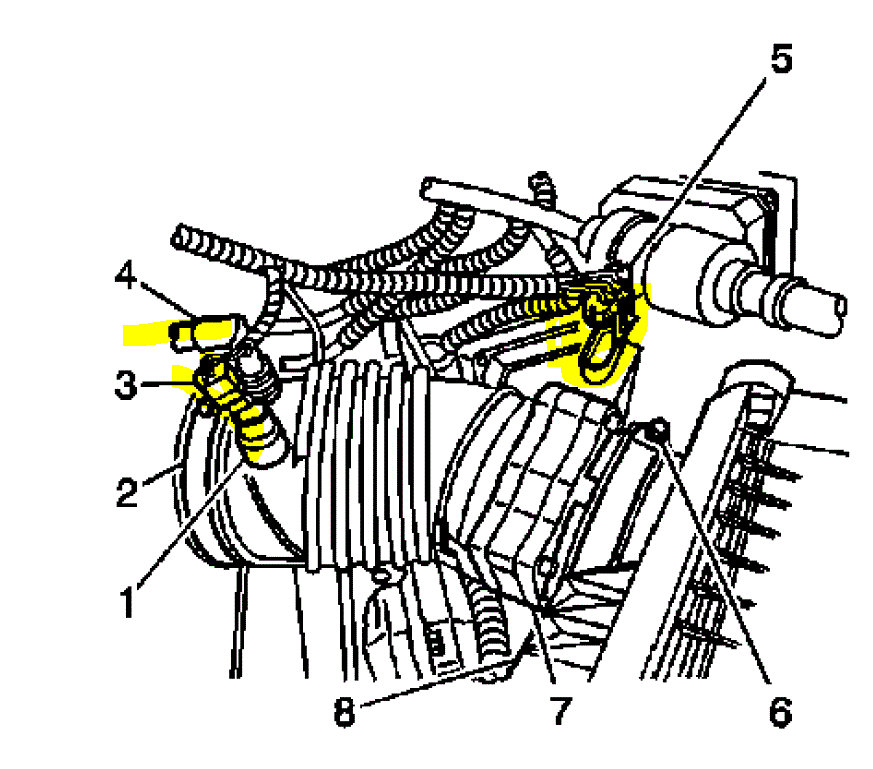 5
4
3
2
1
8
7
6