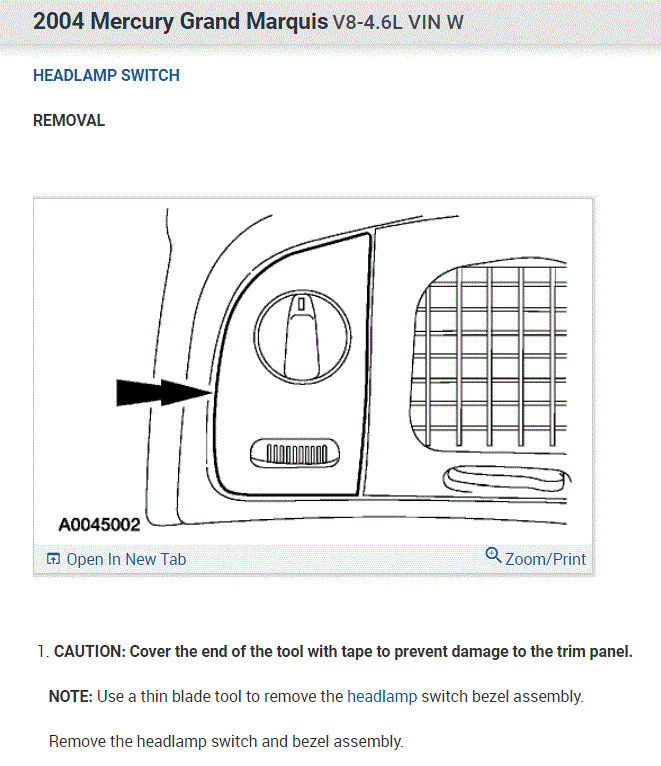 2004 Mercury Grand Marquis V8-4.6L VIN W

HEADLAMP SWITCH

REMOVAL

A0045002

Open In New Tab

Zoom/Print

1. CAUTION: Cover the end of the tool with tape to prevent damage to the trim panel.

NOTE: Use a thin blade tool to remove the headlamp switch bezel assembly.

Remove the headlamp switch and bezel assembly.