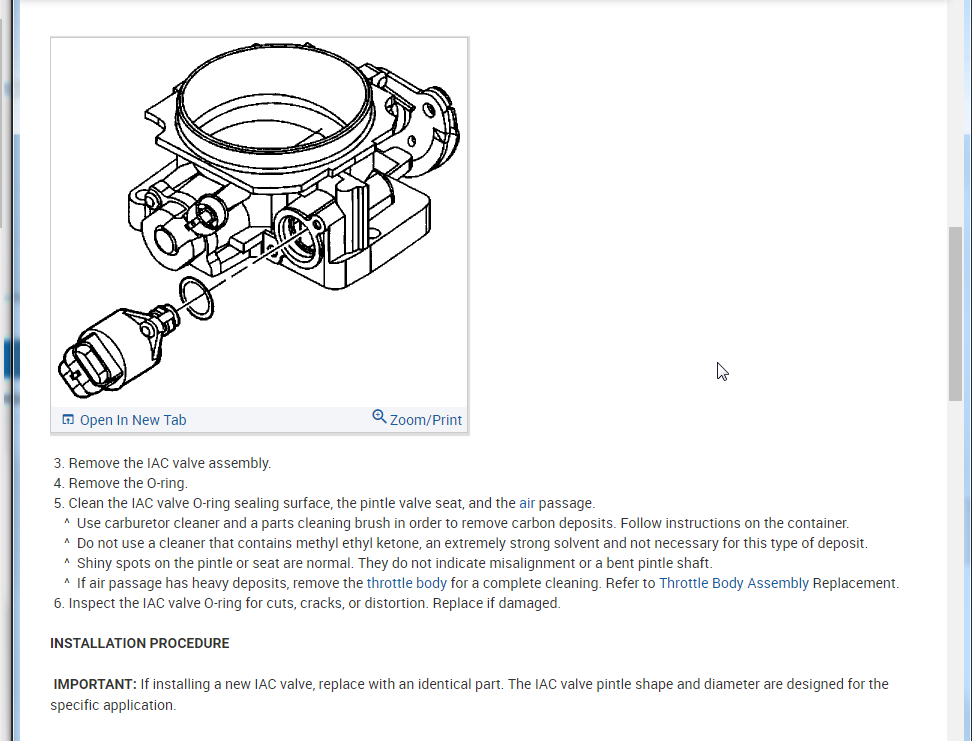 Open In New Tab
Zoom/Print

3. Remove the IAC valve assembly.
4. Remove the O-ring.
5. Clean the IAC valve O-ring sealing surface, the pintle valve seat, and the air passage.
^ Use carburetor cleaner and a parts cleaning brush in order to remove carbon deposits. Follow instructions on the container.
^ Do not use a cleaner that contains methyl ethyl ketone, an extremely strong solvent and not necessary for this type of deposit.
^ Shiny spots on the pintle or seat are normal. They do not indicate misalignment or a bent pintle shaft.
^ If air passage has heavy deposits, remove the throttle body for a complete cleaning. Refer to Throttle Body Assembly Replacement.
6. Inspect the IAC valve O-ring for cuts, cracks, or distortion. Replace if damaged.

INSTALLATION PROCEDURE

IMPORTANT: If installing a new IAC valve, replace with an identical part. The IAC valve pintle shape and diameter are designed for the specific application.