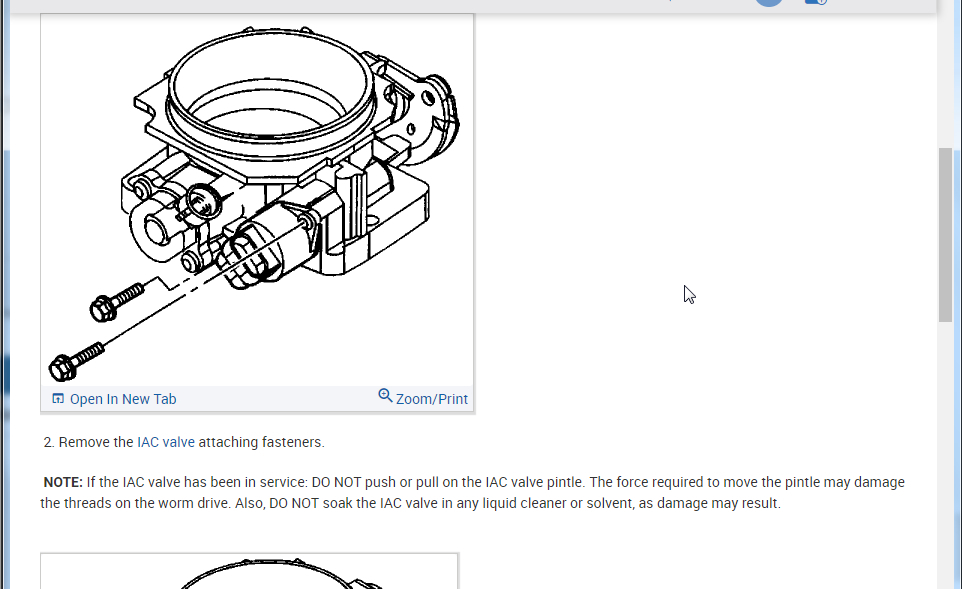 Open In New Tab
Zoom/Print

2. Remove the IAC valve attaching fasteners.

NOTE: If the IAC valve has been in service: DO NOT push or pull on the IAC valve pintle. The force required to move the pintle may damage the threads on the worm drive. Also, DO NOT soak the IAC valve in any liquid cleaner or solvent, as damage may result.