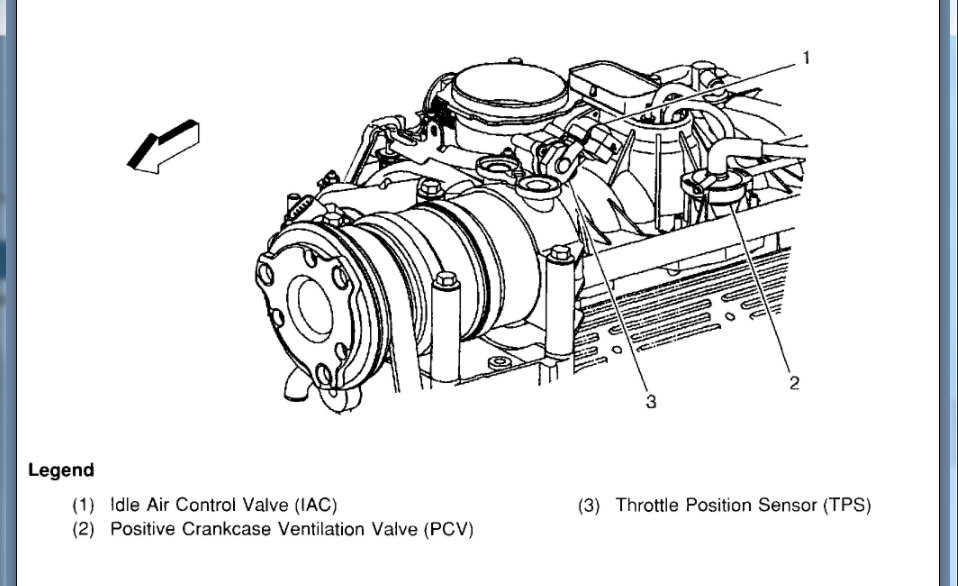 1

2

3

Legend

(1) Idle Air Control Valve (IAC)
(2) Positive Crankcase Ventilation Valve (PCV)

(3) Throttle Position Sensor (TPS)