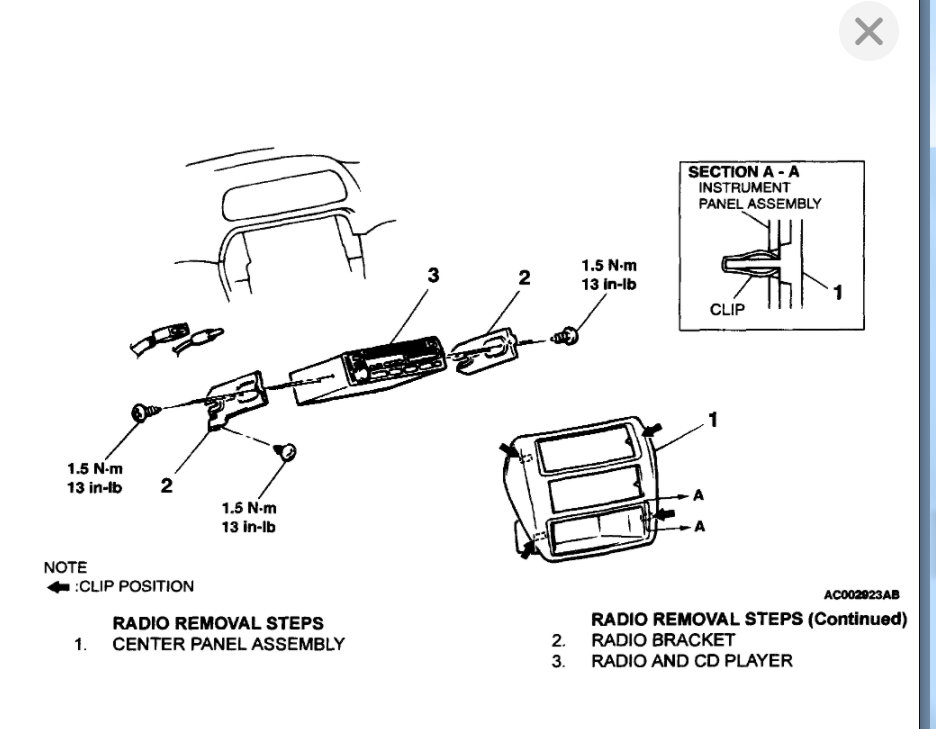 SECTION A - A
INSTRUMENT PANEL ASSEMBLY
CLIP
1

3
2
1.5 N·m
13 in-lb

1.5 N·m
13 in-lb
2
1.5 N·m
13 in-lb

1
A
A

NOTE
:CLIP POSITION

AC002923AB

RADIO REMOVAL STEPS
1. CENTER PANEL ASSEMBLY

RADIO REMOVAL STEPS (Continued)
2. RADIO BRACKET
3. RADIO AND CD PLAYER