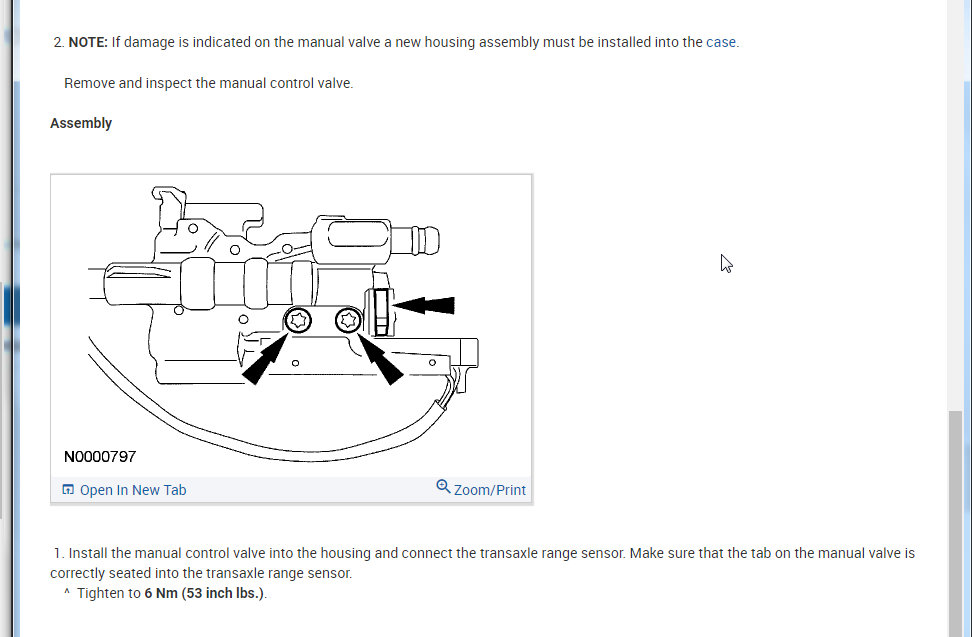 2. NOTE: If damage is indicated on the manual valve a new housing assembly must be installed into the case.

Remove and inspect the manual control valve.

Assembly

N0000797

Open In New Tab

Zoom/Print

1. Install the manual control valve into the housing and connect the transaxle range sensor. Make sure that the tab on the manual valve is correctly seated into the transaxle range sensor.

^ Tighten to 6 Nm (53 inch lbs.).