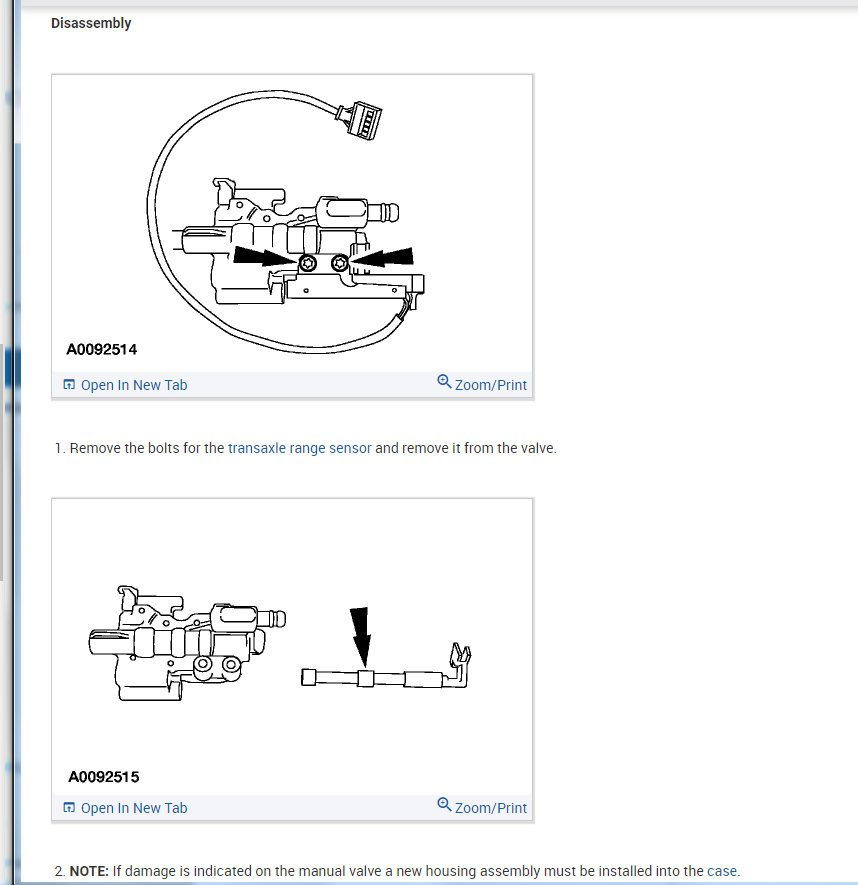 Disassembly

A0092514

Open In New Tab Zoom/Print

1. Remove the bolts for the transaxle range sensor and remove it from the valve.

A0092515

Open In New Tab Zoom/Print

2. NOTE: If damage is indicated on the manual valve a new housing assembly must be installed into the case.