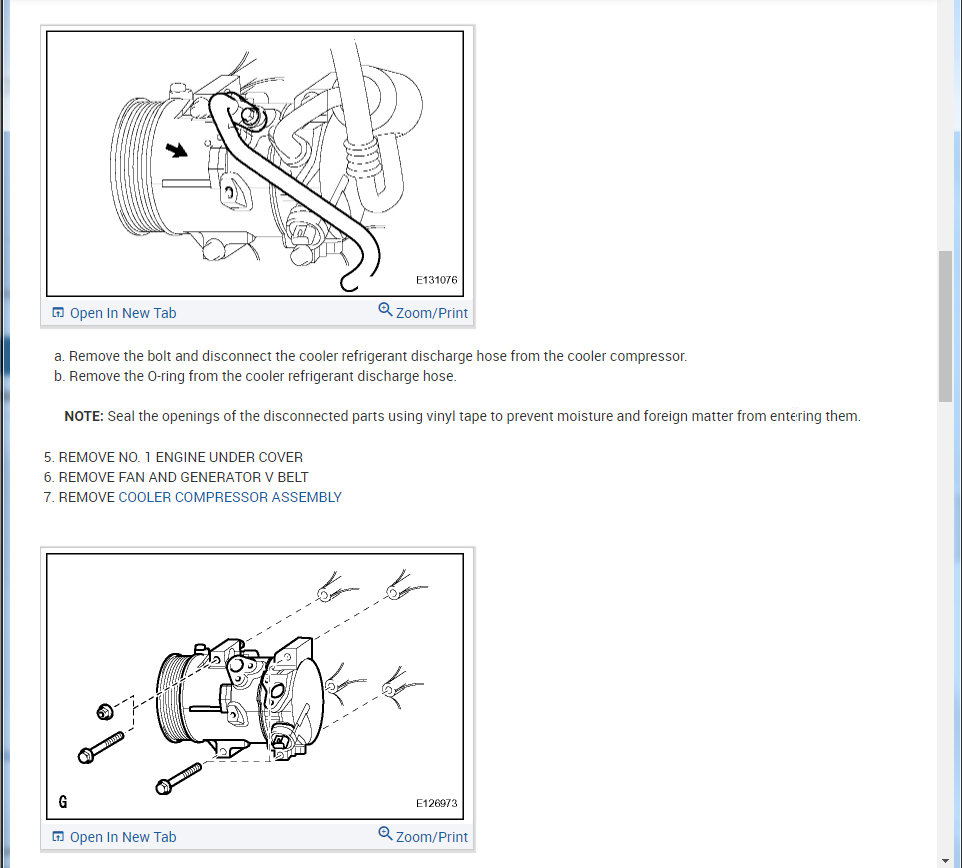 E131076

Open In New Tab Zoom/Print

a. Remove the bolt and disconnect the cooler refrigerant discharge hose from the cooler compressor.
b. Remove the O-ring from the cooler refrigerant discharge hose.

NOTE: Seal the openings of the disconnected parts using vinyl tape to prevent moisture and foreign matter from entering them.

5. REMOVE NO. 1 ENGINE UNDER COVER
6. REMOVE FAN AND GENERATOR V BELT
7. REMOVE COOLER COMPRESSOR ASSEMBLY

G

E126973

Open In New Tab Zoom/Print