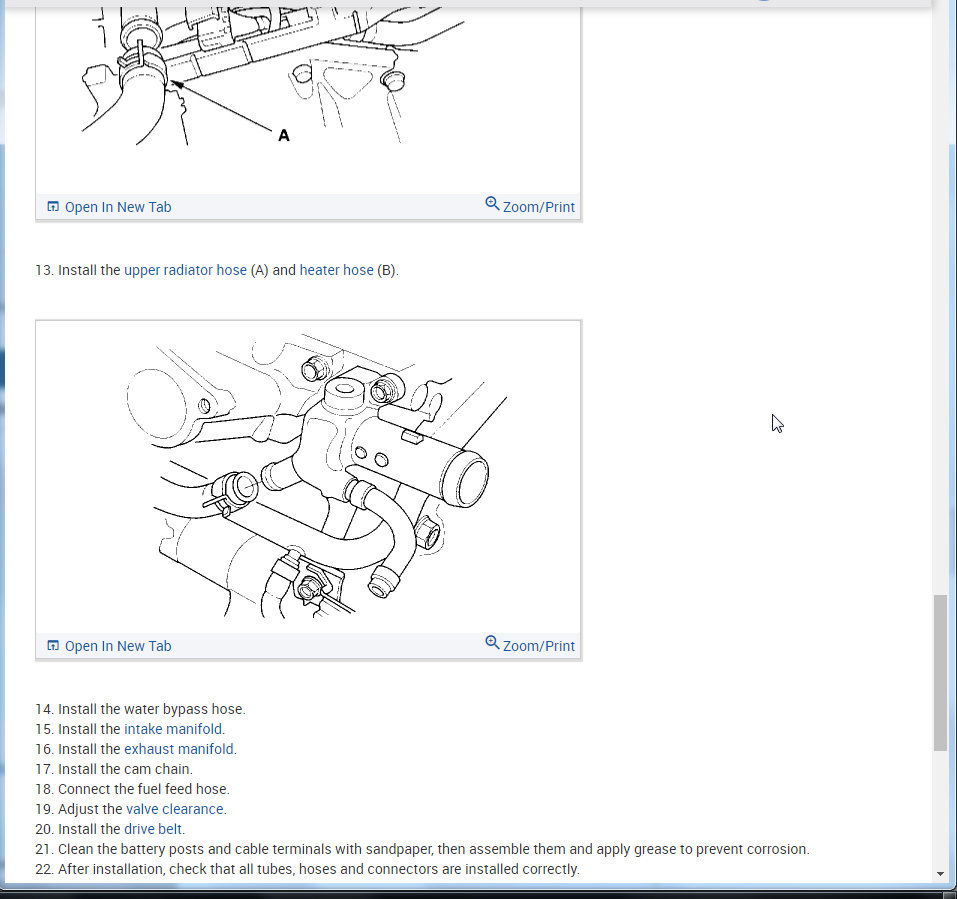 A

Open In New Tab
Zoom/Print

13. Install the upper radiator hose (A) and heater hose (B).

Open In New Tab
Zoom/Print

14. Install the water bypass hose.
15. Install the intake manifold.
16. Install the exhaust manifold.
17. Install the cam chain.
18. Connect the fuel feed hose.
19. Adjust the valve clearance.
20. Install the drive belt.
21. Clean the battery posts and cable terminals with sandpaper, then assemble them and apply grease to prevent corrosion.
22. After installation, check that all tubes, hoses and connectors are installed correctly.