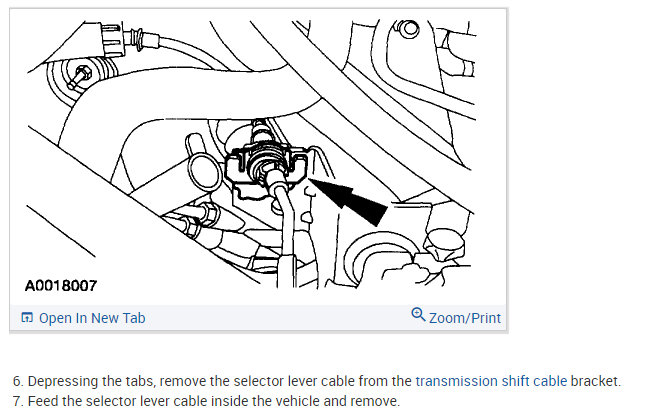 A0018007

Open In New Tab

Zoom/Print

6. Depressing the tabs, remove the selector lever cable from the transmission shift cable bracket.
7. Feed the selector lever cable inside the vehicle and remove.