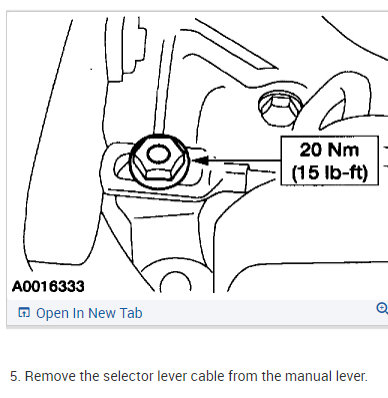 20 Nm
(15 lb-ft)

A0016333

Open In New Tab

5. Remove the selector lever cable from the manual lever.