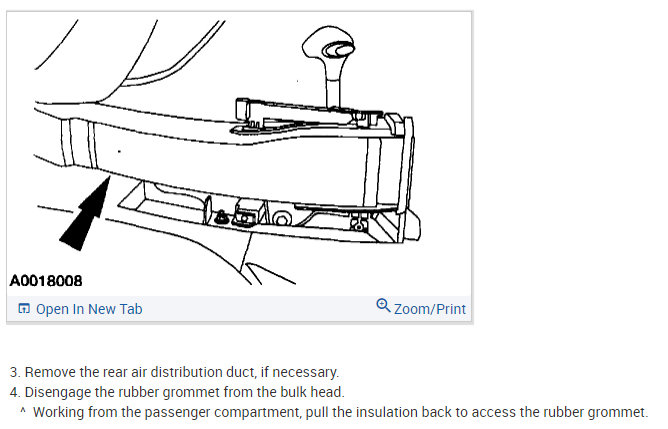 A0018008

Open In New Tab

Zoom/Print

3. Remove the rear air distribution duct, if necessary.
4. Disengage the rubber grommet from the bulk head.
^ Working from the passenger compartment, pull the insulation back to access the rubber grommet.