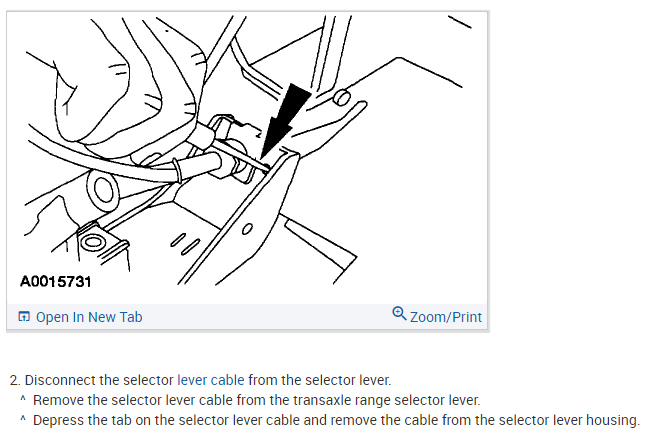 A0015731

Open In New Tab

Zoom/Print

2. Disconnect the selector lever cable from the selector lever.
^ Remove the selector lever cable from the transaxle range selector lever.
^ Depress the tab on the selector lever cable and remove the cable from the selector lever housing.