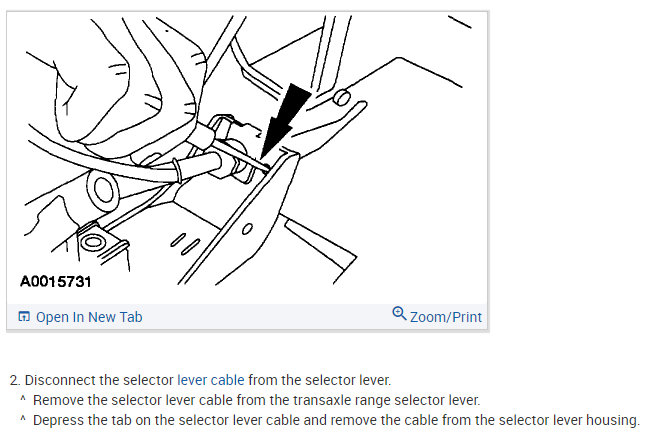 A0015731

Open In New Tab

Zoom/Print

2. Disconnect the selector lever cable from the selector lever.
^ Remove the selector lever cable from the transaxle range selector lever.
^ Depress the tab on the selector lever cable and remove the cable from the selector lever housing.