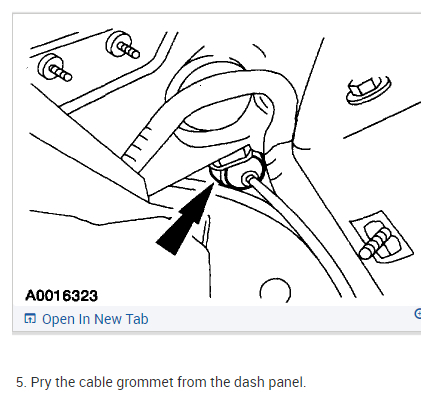 A0016323

Open In New Tab

5. Pry the cable grommet from the dash panel.