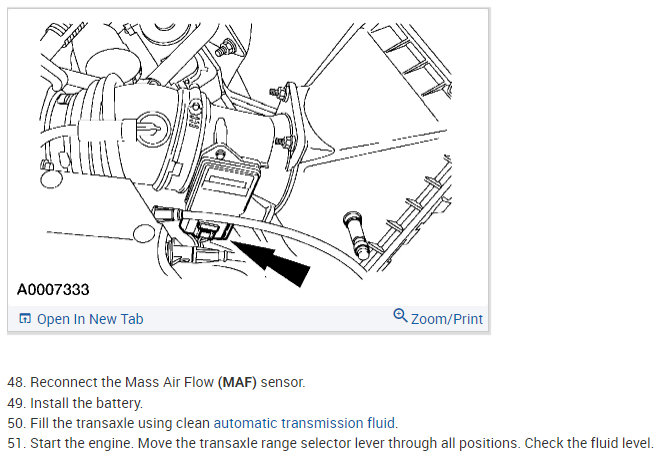 A0007333

Open In New Tab

Zoom/Print

48. Reconnect the Mass Air Flow (MAF) sensor.
49. Install the battery.
50. Fill the transaxle using clean automatic transmission fluid.
51. Start the engine. Move the transaxle range selector lever through all positions. Check the fluid level.