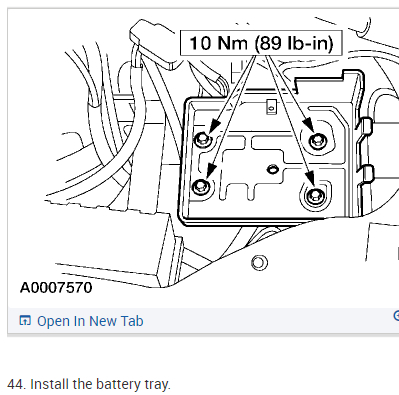 10 Nm (89 lb-in)

A0007570

Open In New Tab

44. Install the battery tray.