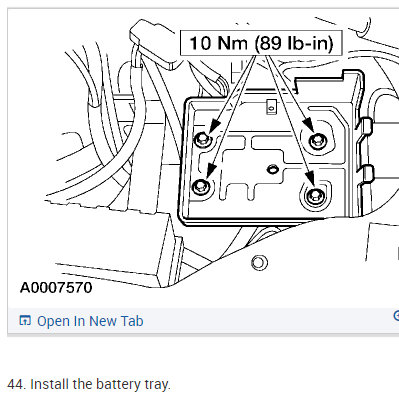 10 Nm (89 lb-in)

A0007570

Open In New Tab

44. Install the battery tray.