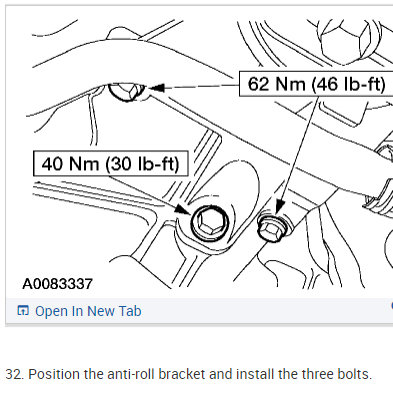 62 Nm (46 lb-ft)

40 Nm (30 lb-ft)

A0083337

Open In New Tab

32. Position the anti-roll bracket and install the three bolts.