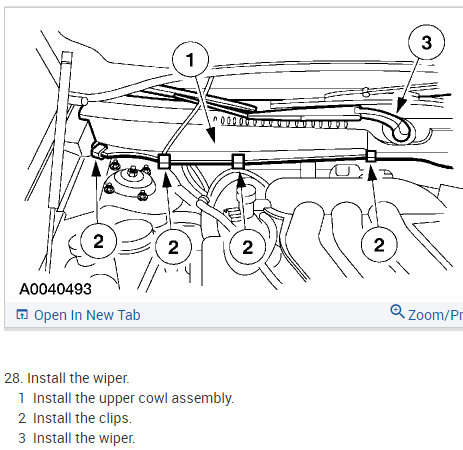 1
3
2
2
2
2
A0040493

Open In New Tab
Zoom/Pr

28. Install the wiper.
1 Install the upper cowl assembly.
2 Install the clips.
3 Install the wiper.