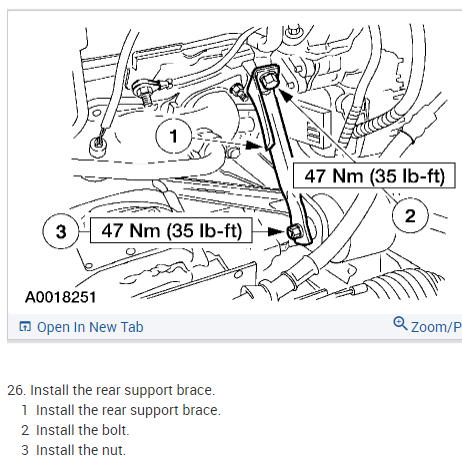 1

47 Nm (35 lb-ft)

2

3

47 Nm (35 lb-ft)

A0018251

Open In New Tab

Zoom/P

26. Install the rear support brace.

1 Install the rear support brace.

2 Install the bolt.

3 Install the nut.