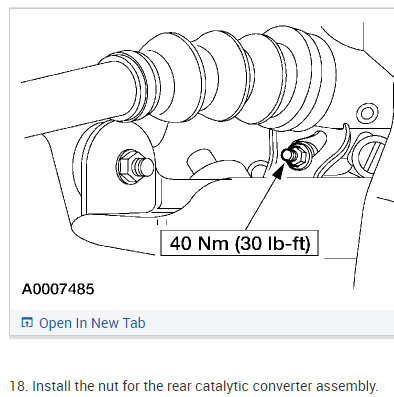 40 Nm (30 lb-ft)

A0007485

Open In New Tab

18. Install the nut for the rear catalytic converter assembly.