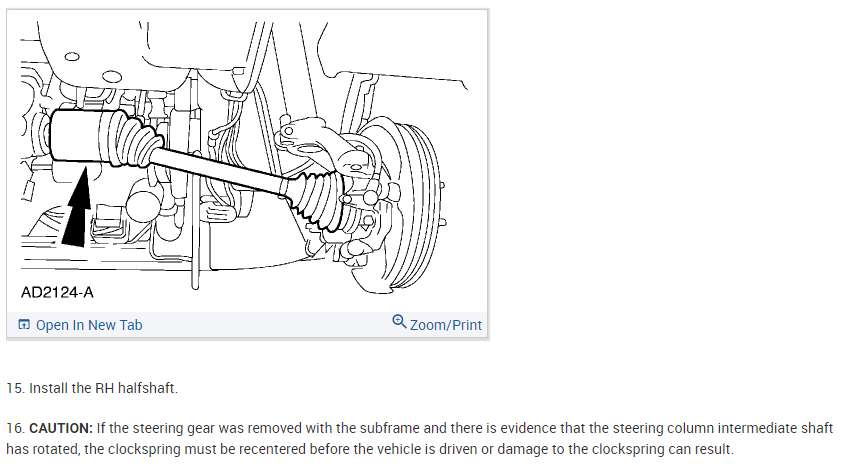 AD2124-A

Open In New Tab

Zoom/Print

15. Install the RH halfshaft.

16. CAUTION: If the steering gear was removed with the subframe and there is evidence that the steering column intermediate shaft has rotated, the clockspring must be recentered before the vehicle is driven or damage to the clockspring can result.