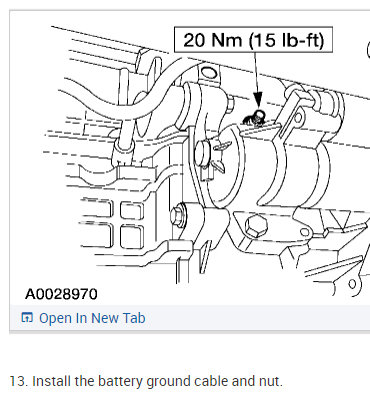 20 Nm (15 lb-ft)

A0028970

Open In New Tab

13. Install the battery ground cable and nut.