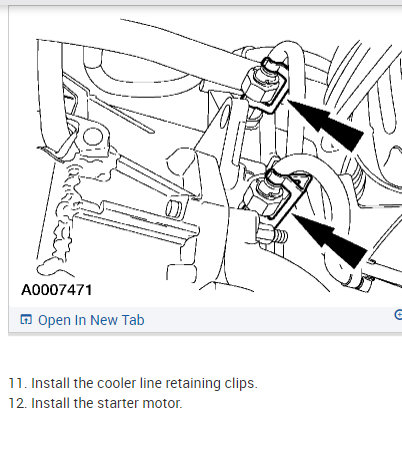 A0007471

Open In New Tab

11. Install the cooler line retaining clips.
12. Install the starter motor.