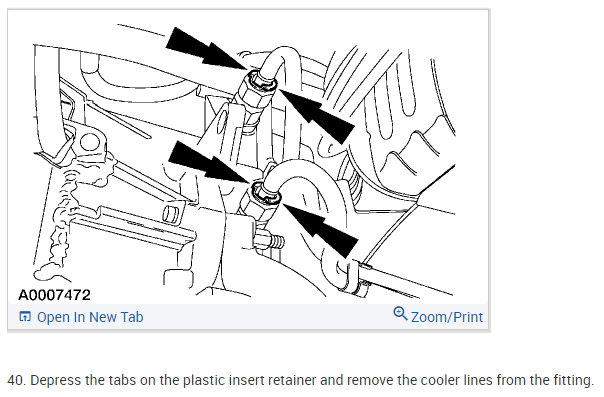 A0007472

Open In New Tab

Zoom/Print

40. Depress the tabs on the plastic insert retainer and remove the cooler lines from the fitting.