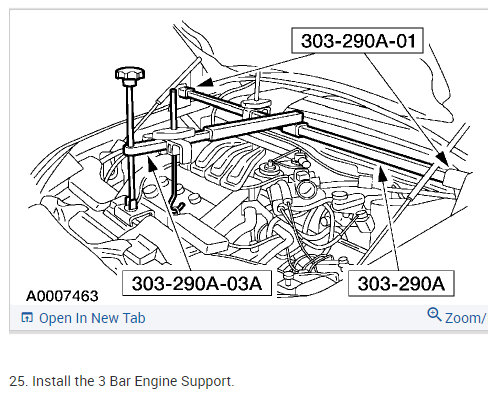 303-290A-01

303-290A-03A

303-290A

A0007463

Open In New Tab

Zoom/

25. Install the 3 Bar Engine Support.