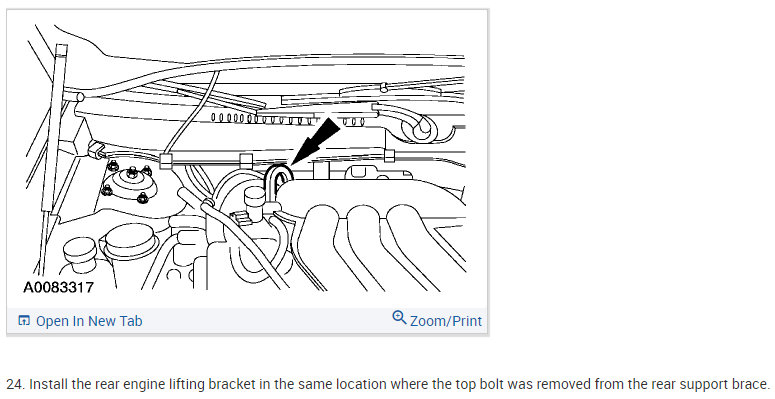 A0083317

Open In New Tab

Zoom/Print

24. Install the rear engine lifting bracket in the same location where the top bolt was removed from the rear support brace.