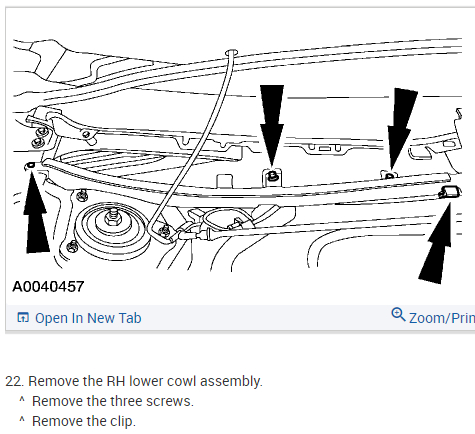 A0040457

Open In New Tab

Zoom/Prin

22. Remove the RH lower cowl assembly.

^ Remove the three screws.

^ Remove the clip.