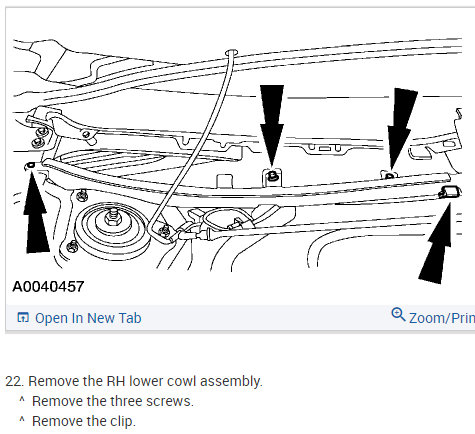 A0040457

Open In New Tab

Zoom/Prin

22. Remove the RH lower cowl assembly.

^ Remove the three screws.

^ Remove the clip.