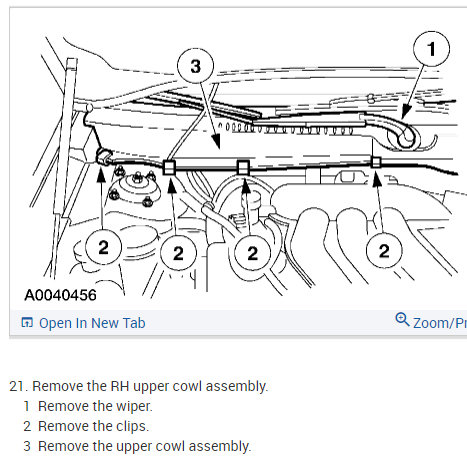 3

1

2

2

2

2

A0040456

Open In New Tab

Zoom/Pr

21. Remove the RH upper cowl assembly.

1 Remove the wiper.

2 Remove the clips.

3 Remove the upper cowl assembly.