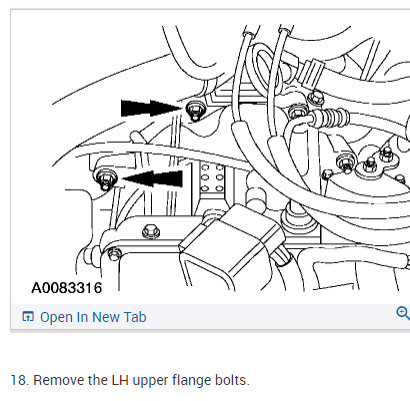 A0083316

Open In New Tab

18. Remove the LH upper flange bolts.