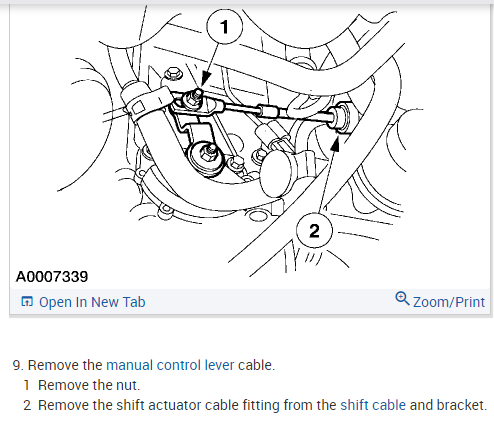 1

2

A0007339

Open In New Tab

Zoom/Print

9. Remove the manual control lever cable.

1 Remove the nut.

2 Remove the shift actuator cable fitting from the shift cable and bracket.