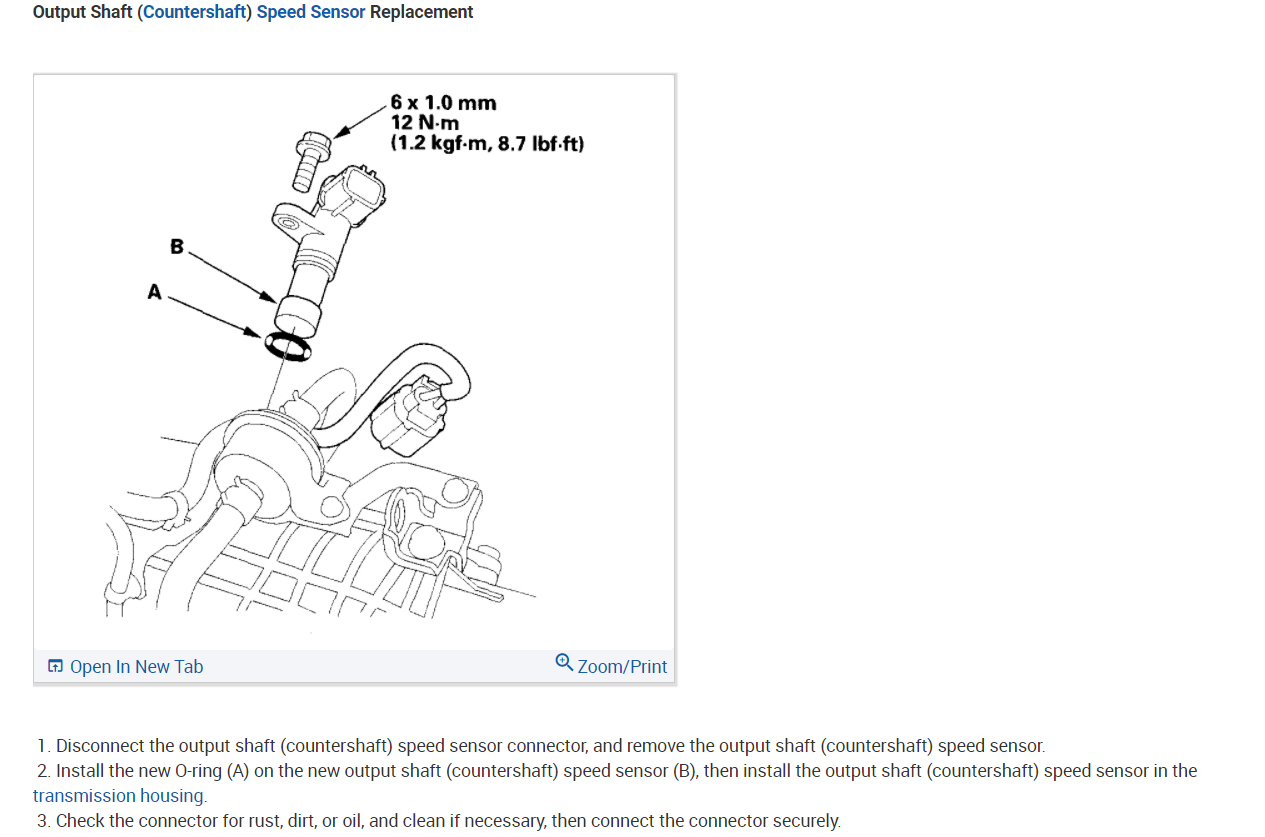 Output Shaft (Countershaft) Speed Sensor Replacement

6 x 1.0 mm
12 N·m
(1.2 kgf·m, 8.7 lbf·ft)

B

A

Open In New Tab

Zoom/Print

1. Disconnect the output shaft (countershaft) speed sensor connector, and remove the output shaft (countershaft) speed sensor.
2. Install the new O-ring (A) on the new output shaft (countershaft) speed sensor (B), then install the output shaft (countershaft) speed sensor in the transmission housing.
3. Check the connector for rust, dirt, or oil, and clean if necessary, then connect the connector securely.