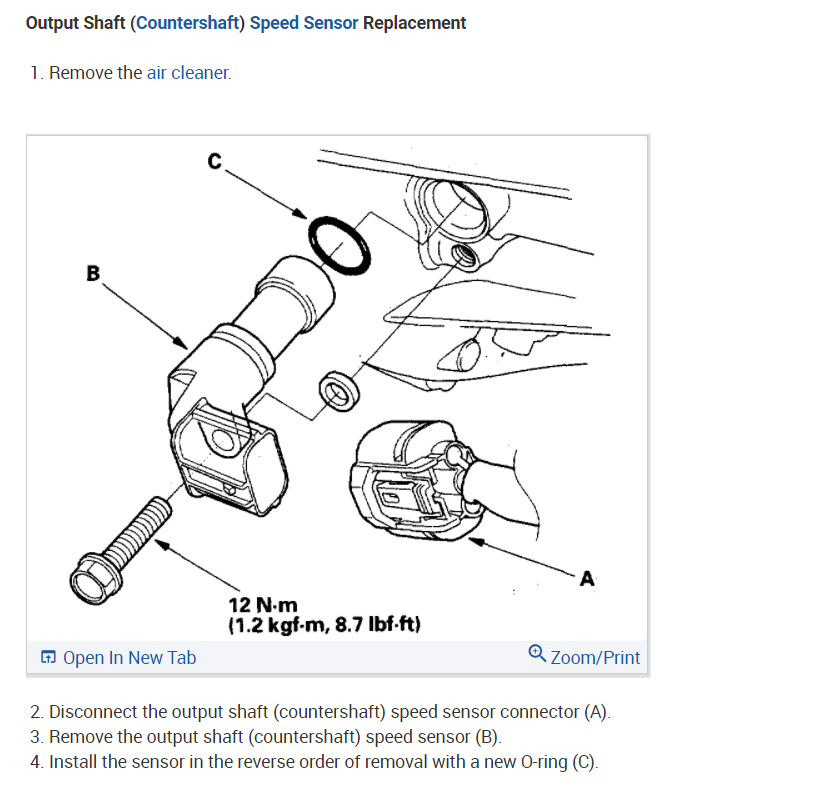 Output Shaft (Countershaft) Speed Sensor Replacement

1. Remove the air cleaner.

C

B

A

12 N·m
(1.2 kgf·m, 8.7 lbf·ft)

Open In New Tab

Zoom/Print

2. Disconnect the output shaft (countershaft) speed sensor connector (A).
3. Remove the output shaft (countershaft) speed sensor (B).
4. Install the sensor in the reverse order of removal with a new O-ring (C).