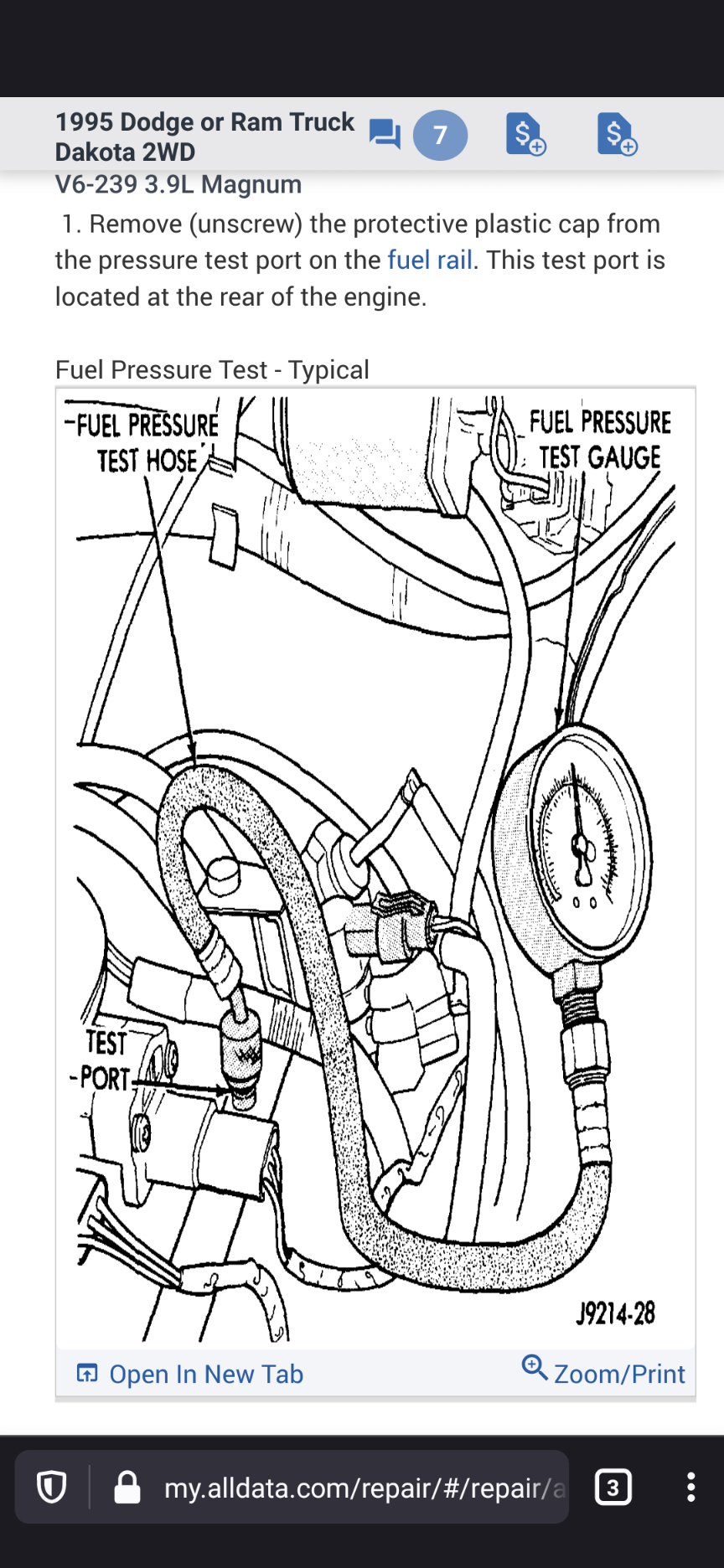 1995 Dodge or Ram Truck Dakota 2WD

7

V6-239 3.9L Magnum

1. Remove (unscrew) the protective plastic cap from the pressure test port on the fuel rail. This test port is located at the rear of the engine.

Fuel Pressure Test - Typical

FUEL PRESSURE TEST HOSE

FUEL PRESSURE TEST GAUGE

TEST PORT

J9214-28

Open In New Tab

Zoom/Print

my.alldata.com/repair/#/repair/a

3