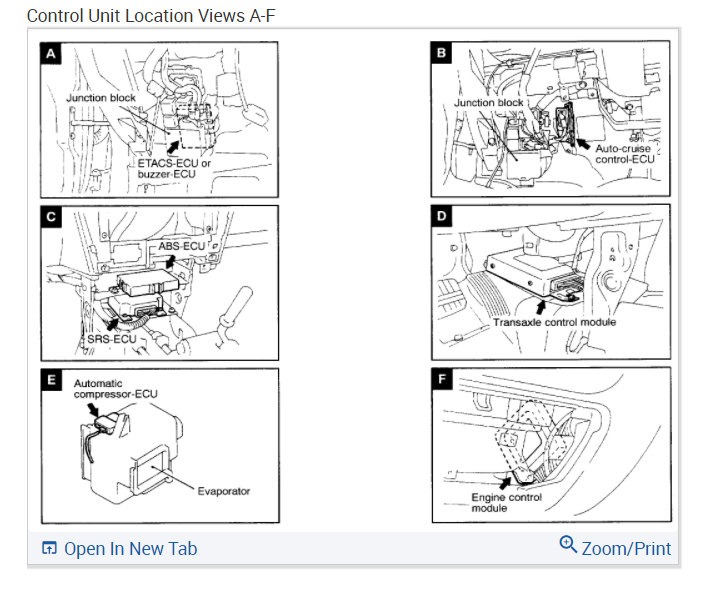 Control Unit Location Views A-F

A
Junction block
ETACS-ECU or buzzer-ECU

B
Junction block
Auto-cruise control-ECU

C
ABS-ECU
SRS-ECU

D
Transaxle control module

E
Automatic compressor-ECU
Evaporator

F
Engine control module

Open In New Tab
Zoom/Print