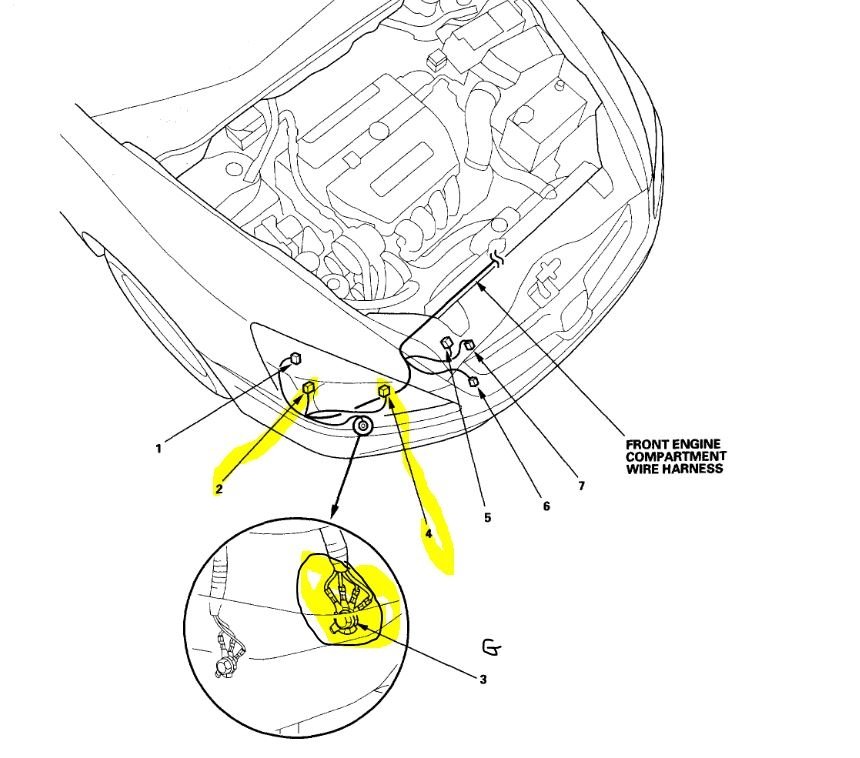 1
2
4
5
6
7
FRONT ENGINE COMPARTMENT WIRE HARNESS
G
3