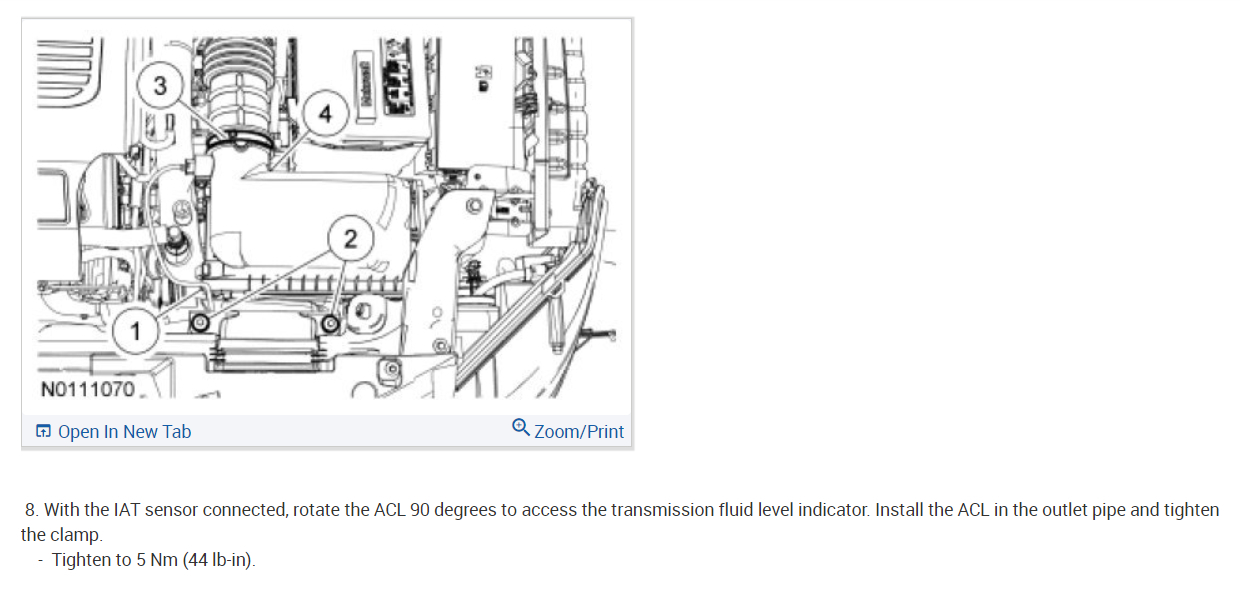 3
4
2
1
N0111070

Open In New Tab
Zoom/Print

8. With the IAT sensor connected, rotate the ACL 90 degrees to access the transmission fluid level indicator. Install the ACL in the outlet pipe and tighten the clamp.
- Tighten to 5 Nm (44 lb-in).