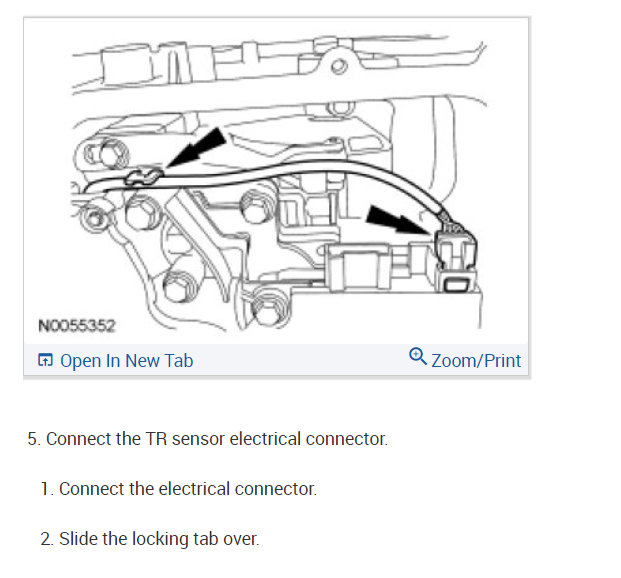 N0055352

Open In New Tab

Zoom/Print

5. Connect the TR sensor electrical connector.

1. Connect the electrical connector.

2. Slide the locking tab over.