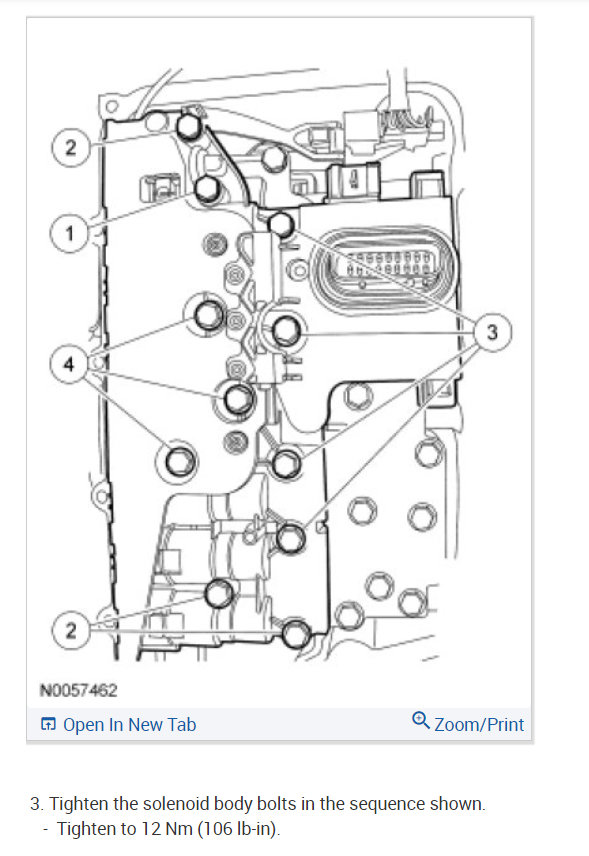 2
1
3
4
2
N0057462
Open In New Tab
Zoom/Print

3. Tighten the solenoid body bolts in the sequence shown.
- Tighten to 12 Nm (106 lb-in).