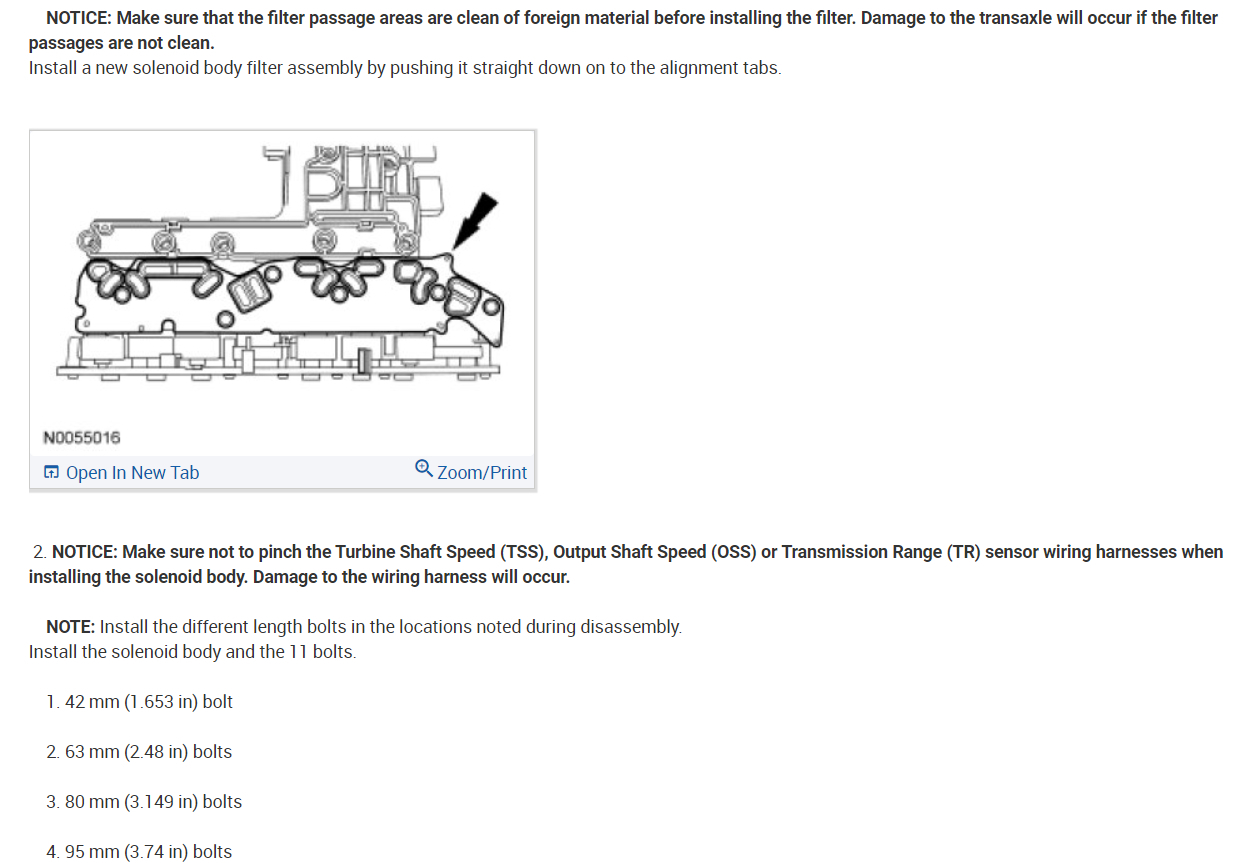 NOTICE: Make sure that the filter passage areas are clean of foreign material before installing the filter. Damage to the transaxle will occur if the filter passages are not clean.
Install a new solenoid body filter assembly by pushing it straight down on to the alignment tabs.

N0055016

Open In New Tab

Zoom/Print

2. NOTICE: Make sure not to pinch the Turbine Shaft Speed (TSS), Output Shaft Speed (OSS) or Transmission Range (TR) sensor wiring harnesses when installing the solenoid body. Damage to the wiring harness will occur.

NOTE: Install the different length bolts in the locations noted during disassembly.
Install the solenoid body and the 11 bolts.

1. 42 mm (1.653 in) bolt

2. 63 mm (2.48 in) bolts

3. 80 mm (3.149 in) bolts

4. 95 mm (3.74 in) bolts